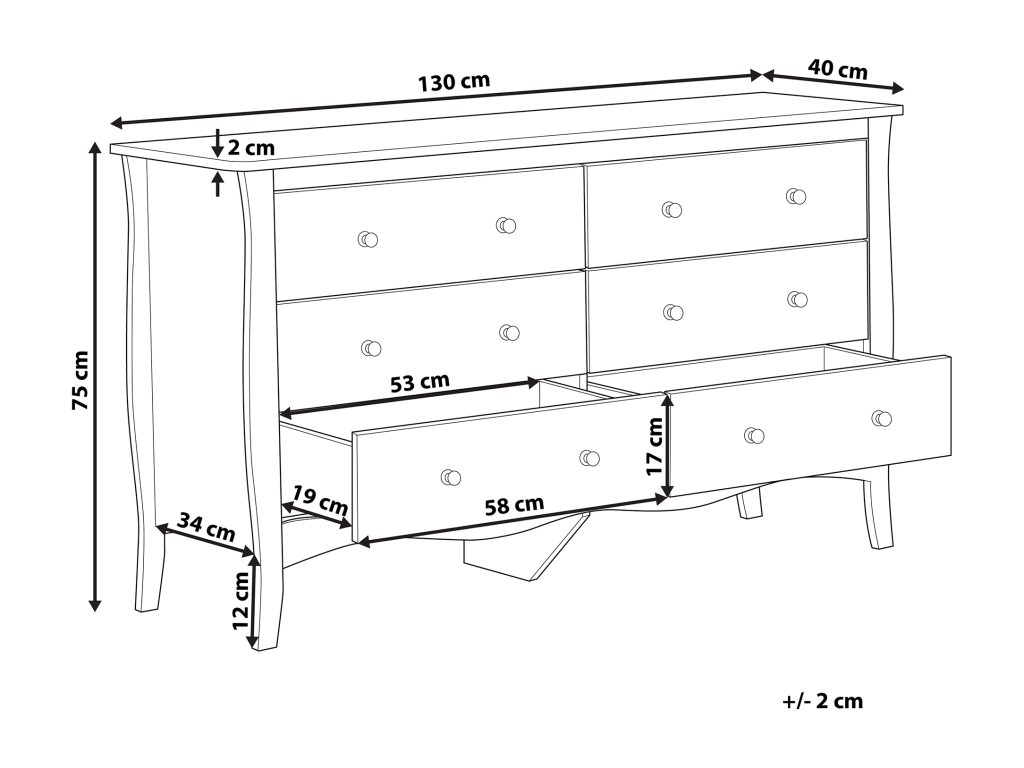 130 cm
40 cm
2 cm
75 cm
53 cm
17 cm
19 cm
58 cm
34 cm
12 cm
+/- 2 cm